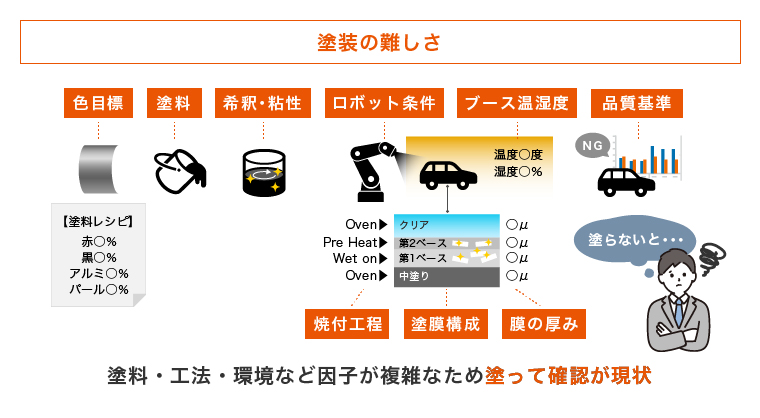 塗装の難しさ

色目標

塗料

希釈・粘性

ロボット条件

ブース温湿度

品質基準

【塗料レシピ】
赤○%
黒○%
アルミ○%
パール○%

温度○度
湿度○%

NG

Oven▶ クリア ○μ
Pre Heat▶ 第2ベース ○μ
Wet on▶ 第1ベース ○μ
Oven▶ 中塗り ○μ

塗らないと・・・

焼付工程

塗膜構成

膜の厚み

塗料・工法・環境など因子が複雑なため塗って確認が現状